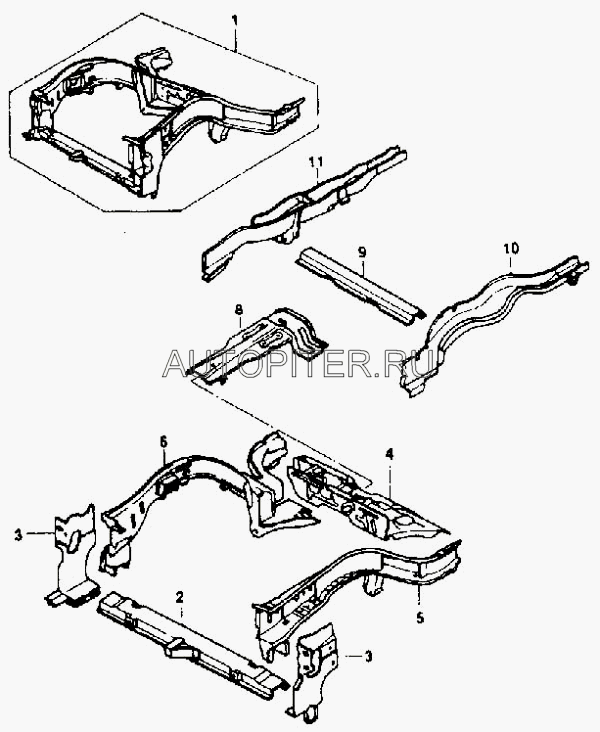 1
11
9
10
8
AUTOPITER.RU
6
4
3
2
5
3