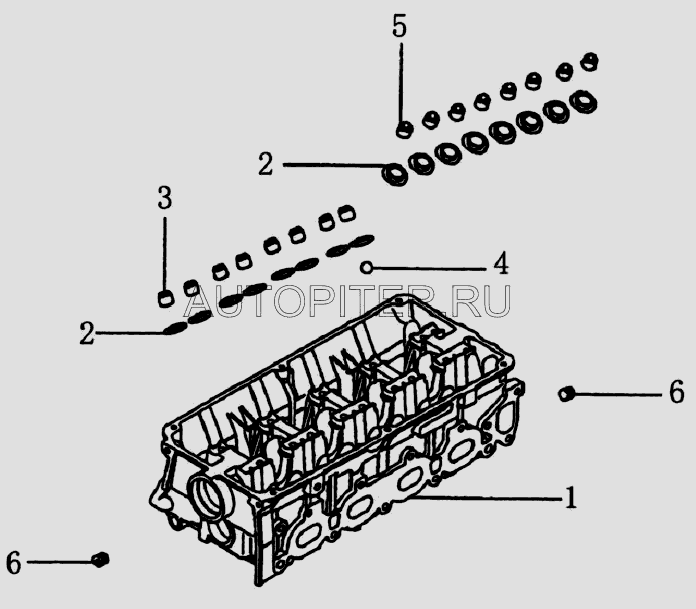 5
2
3
4
AUTOPITER.RU
2
6
1
6