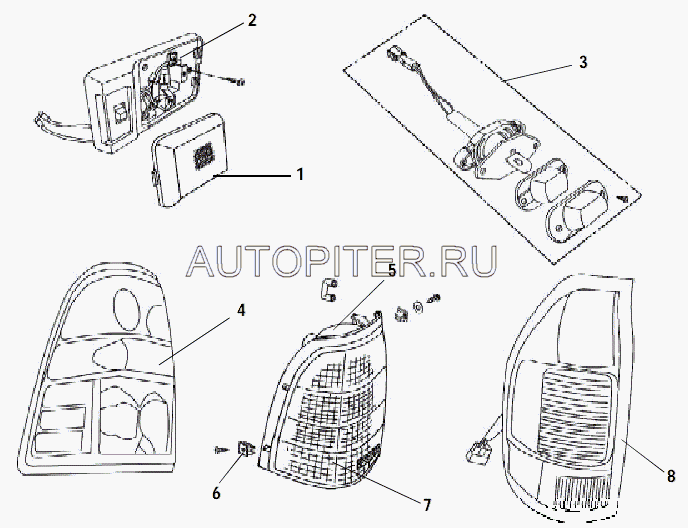 2
3
1
AUTOPITER.RU
5
4
6
7
8