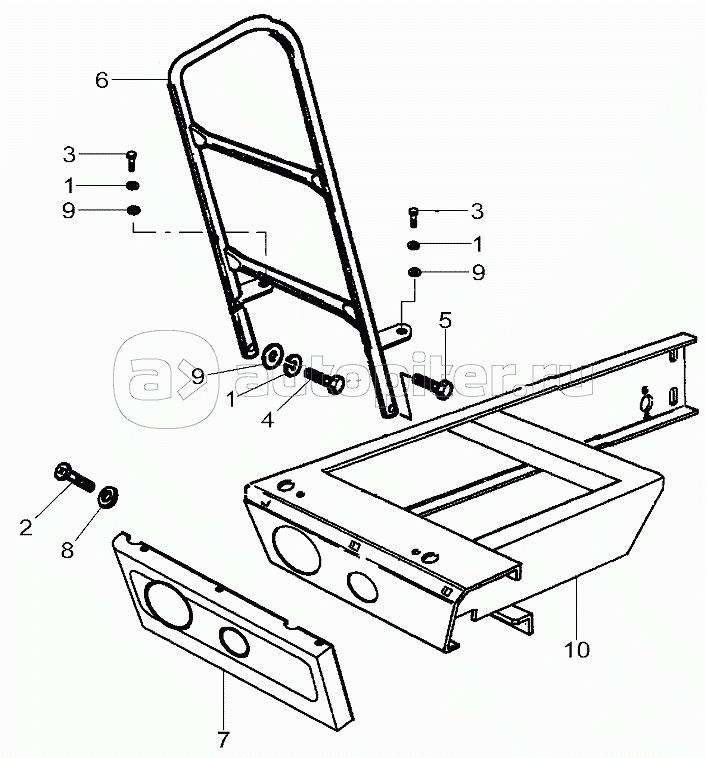 6
3
1
9
3
1
9
5
9
1
4
autopiter.ru
2
8
10
7