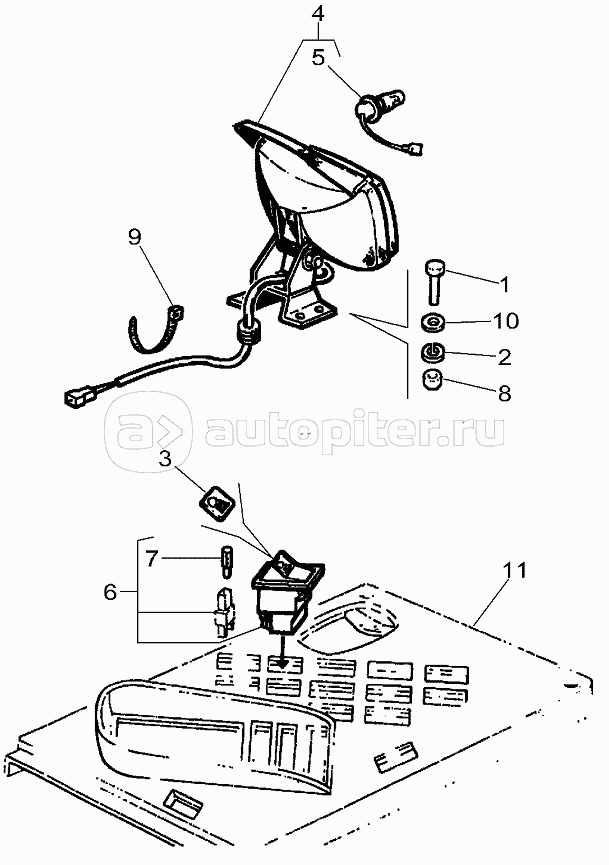 4
5
9
1
10
2
8
autopiter.ru
3
7
6
11