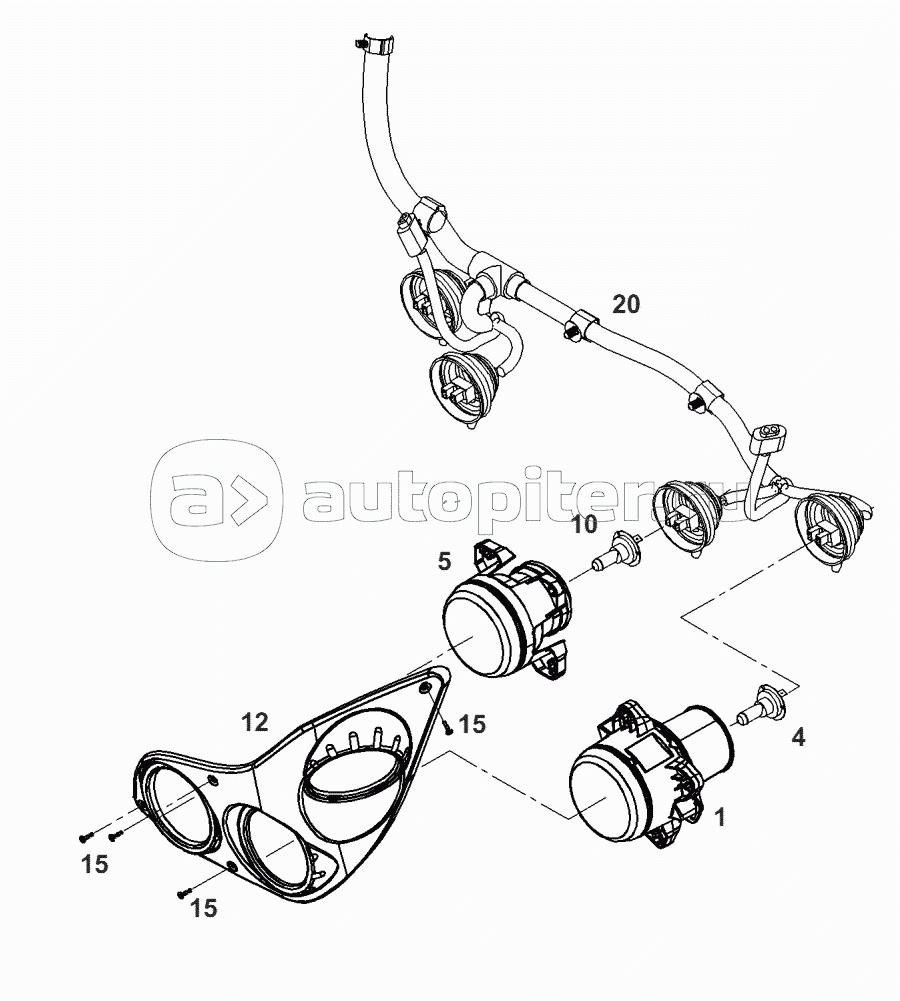 20

autopiter.ru

10

5

12

15

4

1

15

15