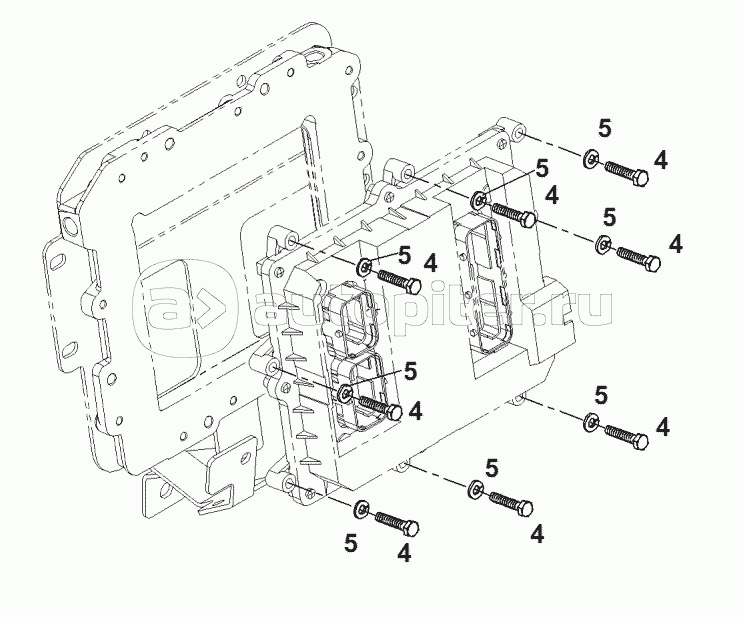 5
4
5
4
5
4
5
4
autopiter.ru
5
4
5
4
5
4
5
4