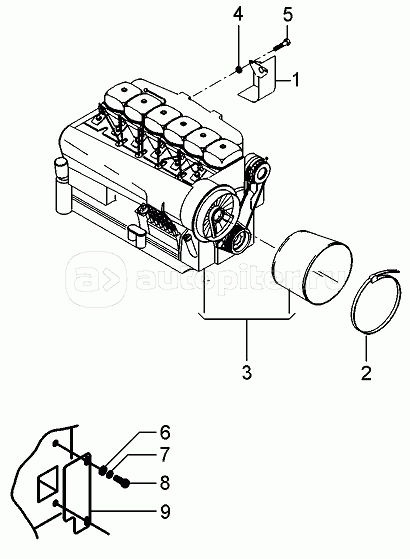 4
5
1
autopiter.ru
3
2
6
7
8
9