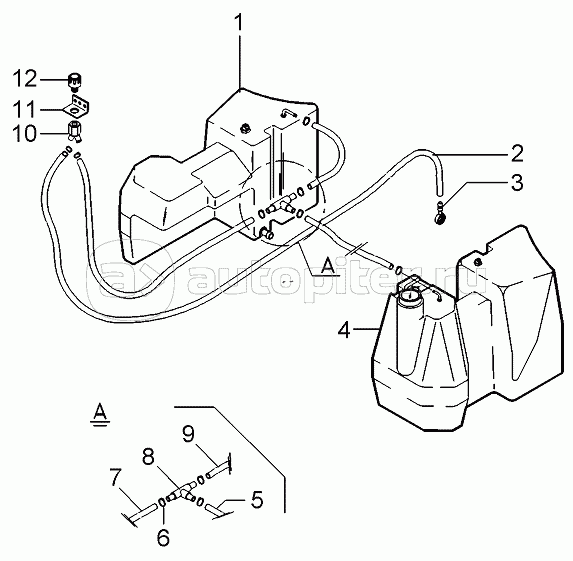 1
12
11
10
2
3
A
autopiter.ru
4
A
9
8
7
5
6