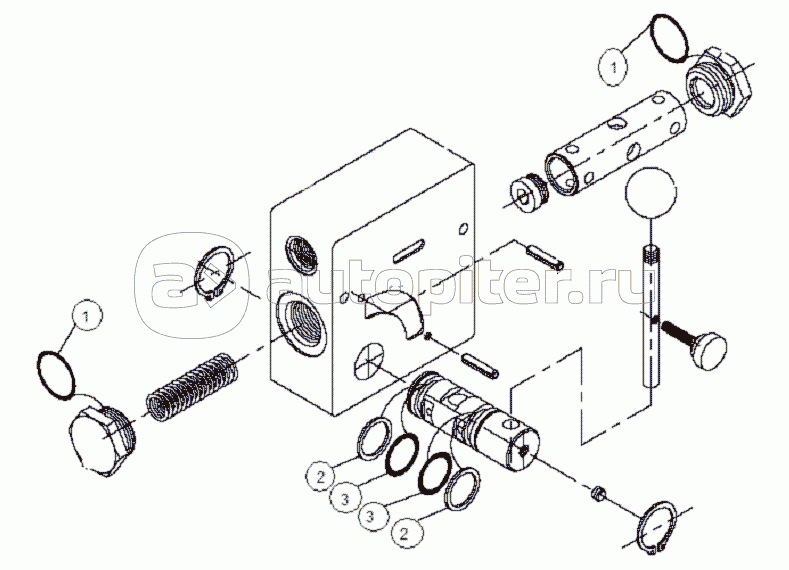 1
autopiter.ru
1
2
3
3
2