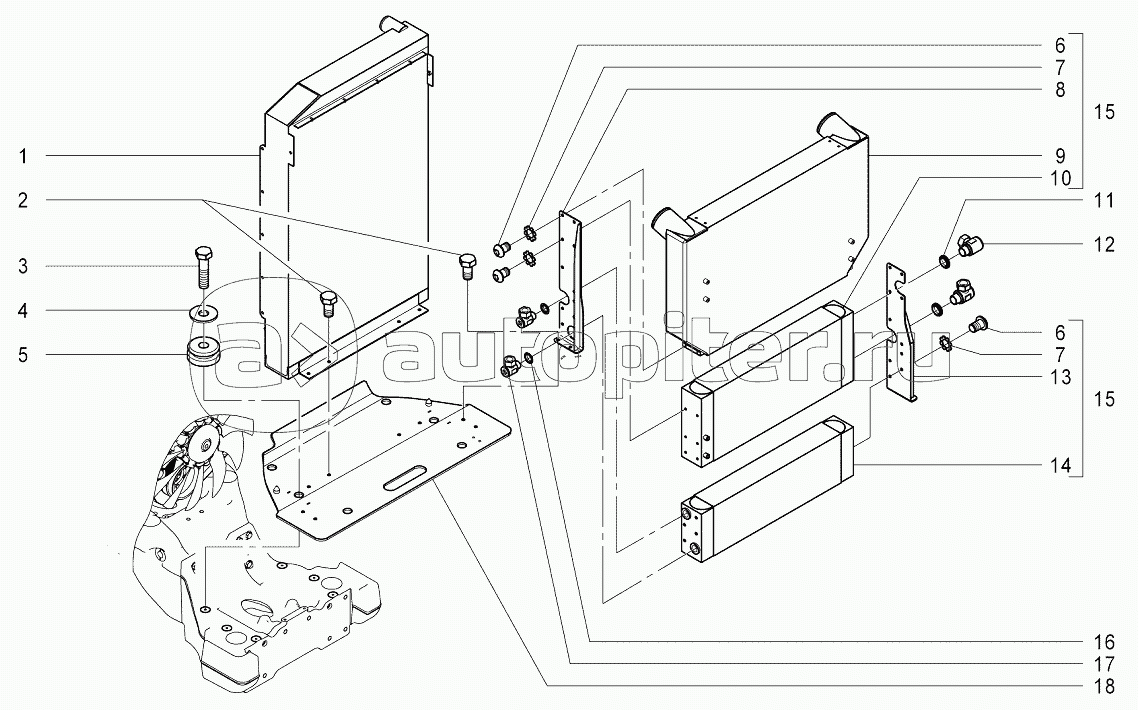 1
2
3
4
5
6
7
8
15
9
10
11
12
6
7
13
15
14
16
17
18
autopiter.ru