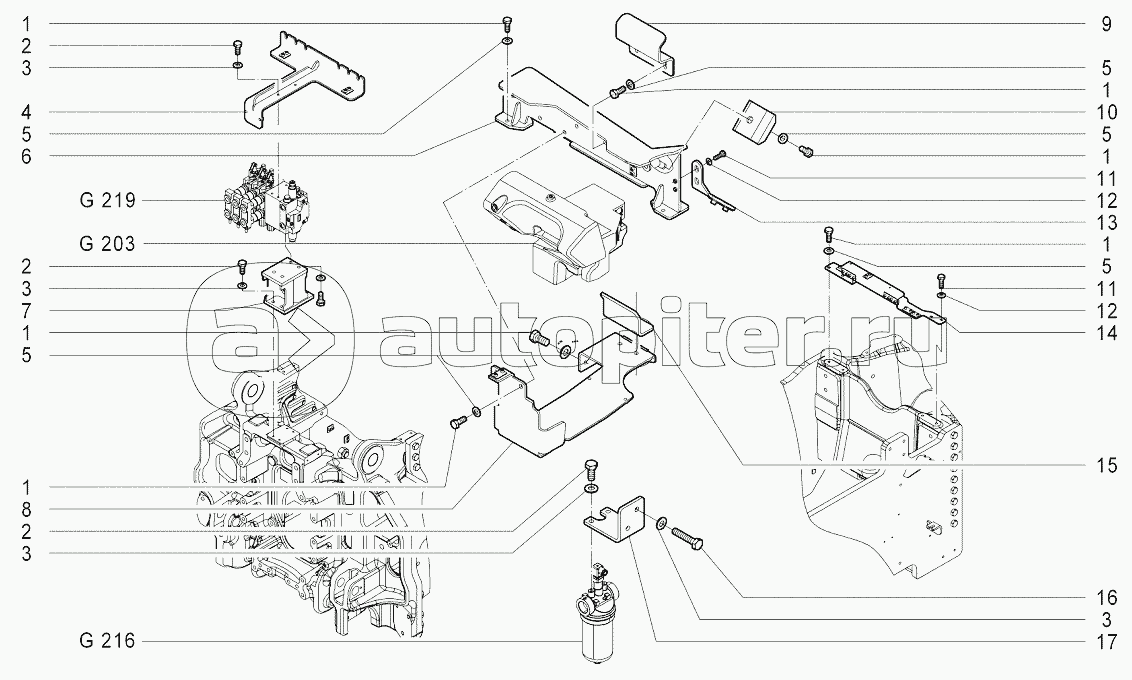 1
2
3
4
5
6
G 219
G 203
2
3
7
1
5
1
8
2
3
G 216

9
5
1
10
5
1
11
12
13
1
5
11
12
14
15
16
3
17

autopiter.ru