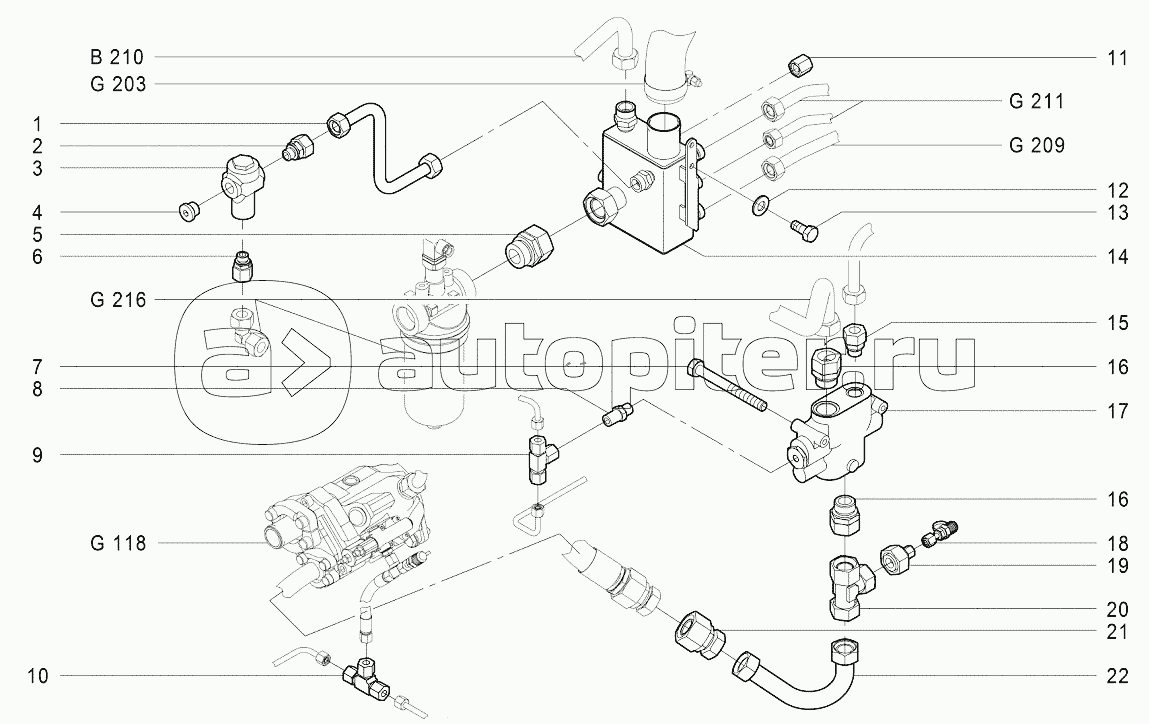 B 210
G 203
1
2
3
4
5
6
G 216
7
8
9
G 118
10
11
G 211
G 209
12
13
14
15
16
17
16
18
19
20
21
22
autopiter.ru