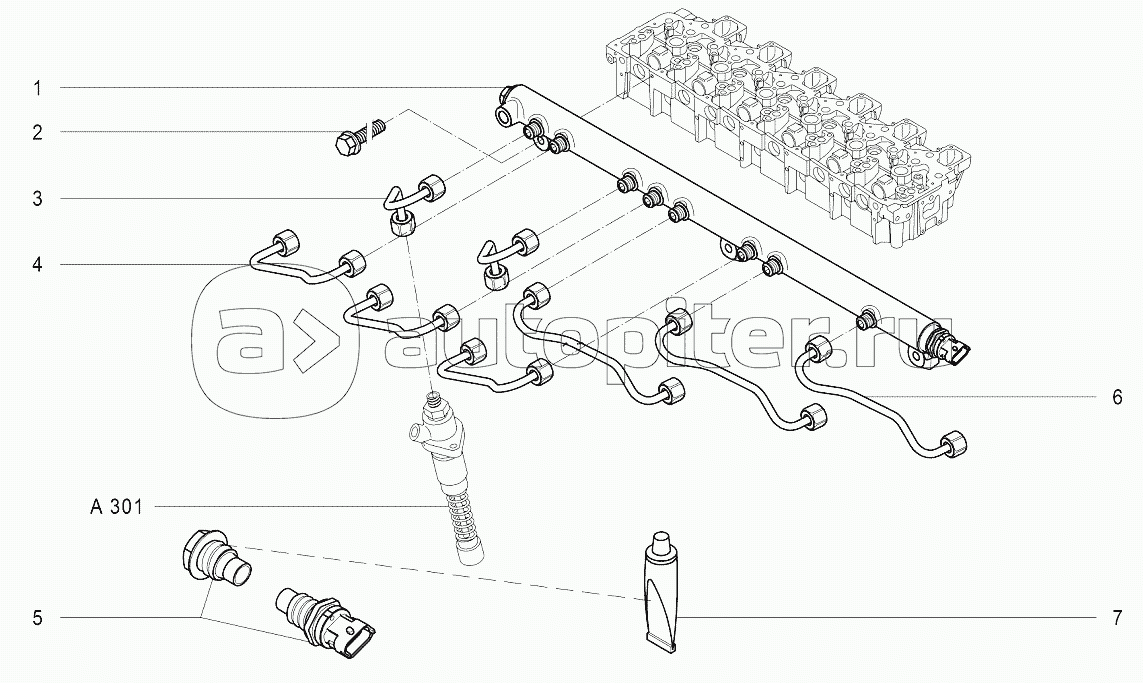 1
2
3
4
autopiter.ru
6
A 301
5
7