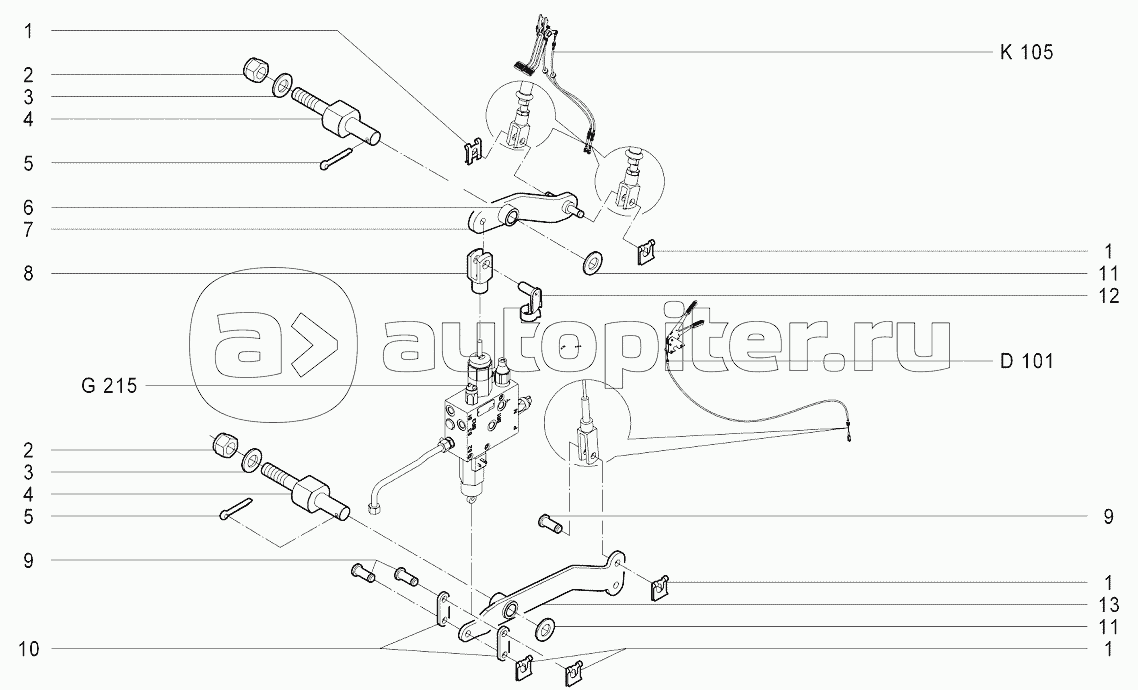 1
2
3
4
5
6
7
8
G 215
2
3
4
5
9
10
K 105
1
11
12
D 101
9
1
13
11
1
autopiter.ru