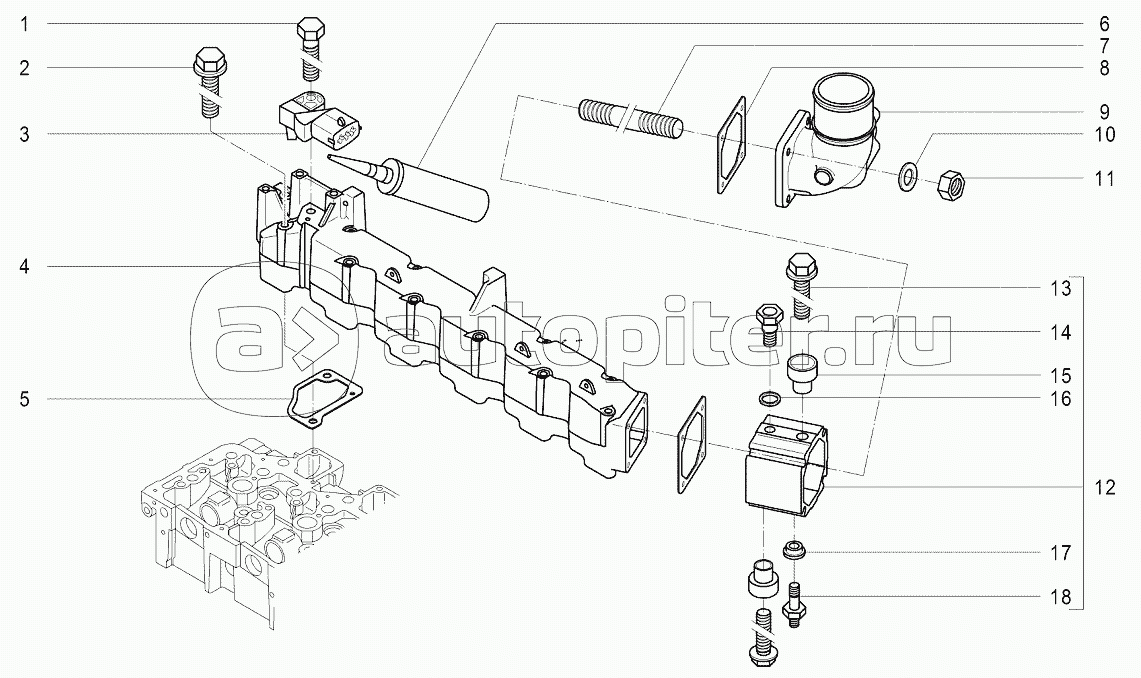 1
2
3
4
5
6
7
8
9
10
11
13
14
15
16
12
17
18
autopiter.ru