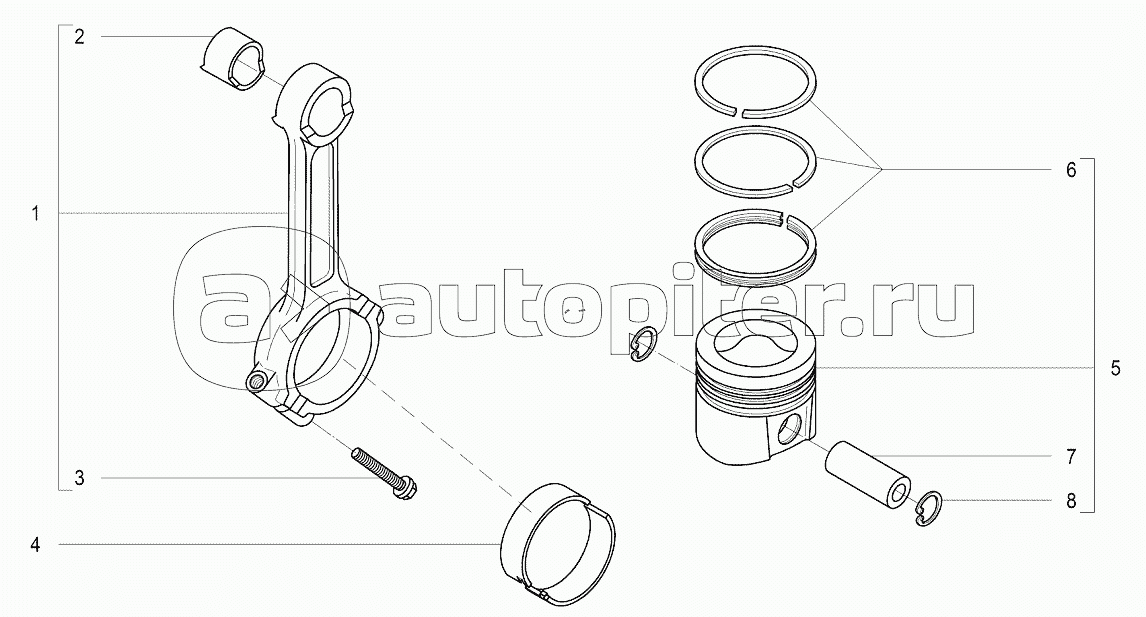 2
1
3
4
6
5
7
8
autopiter.ru