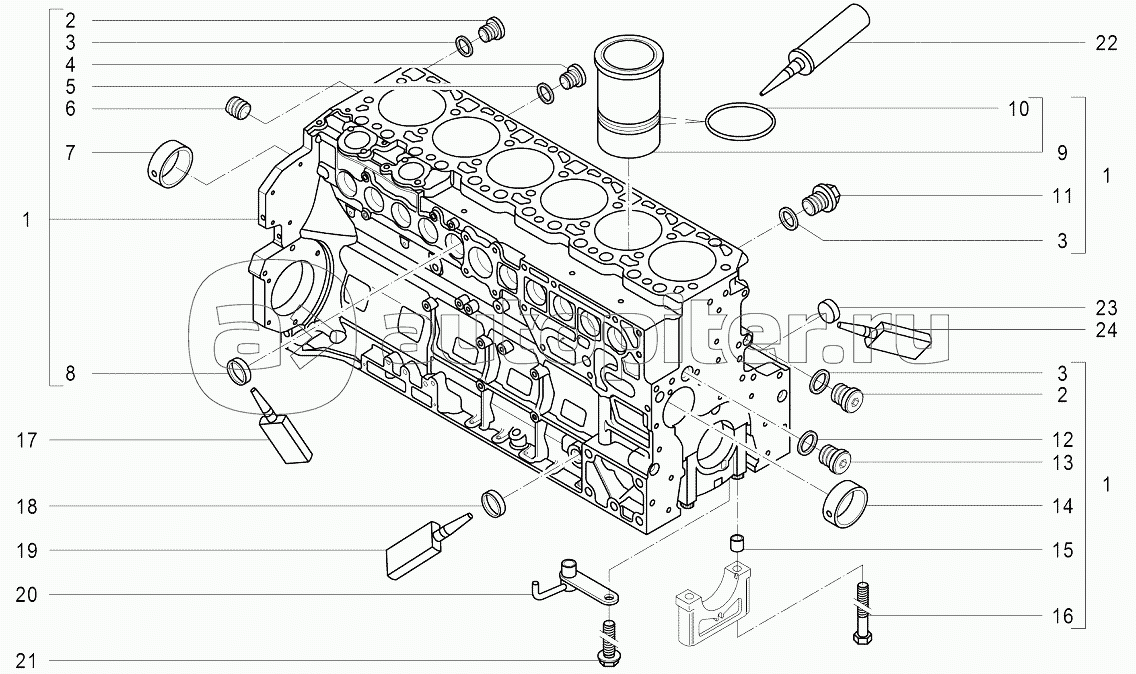 2
3
4
5
6
7
1
8
17
18
19
20
21
22
10
9
1
11
3
23
24
3
2
12
13
1
14
15
16
autopiter.ru