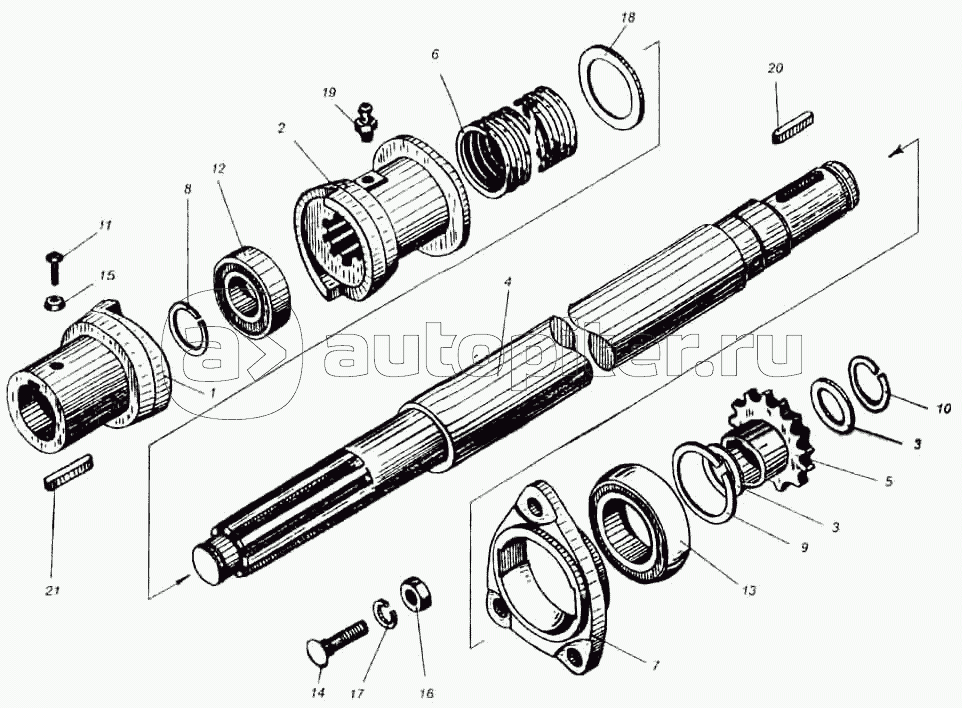 18
6
20
19
2
12
8
11
15
4
autopiter.ru
1
10
3
5
3
9
13
21
7
14
17
16