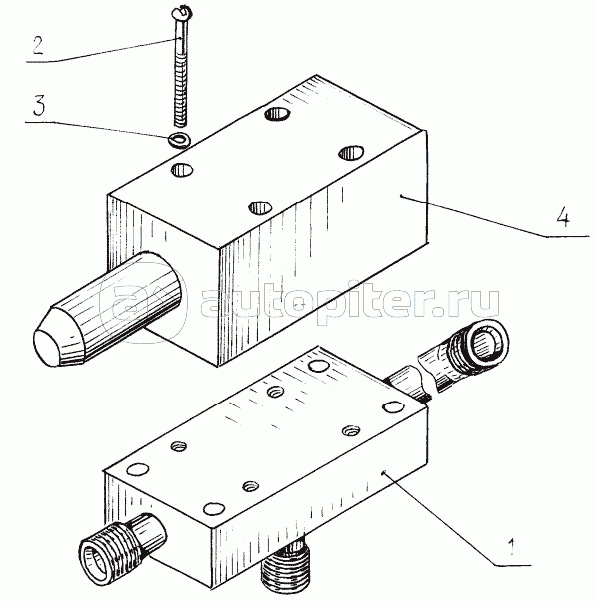 2
3
4
autopiter.ru
1