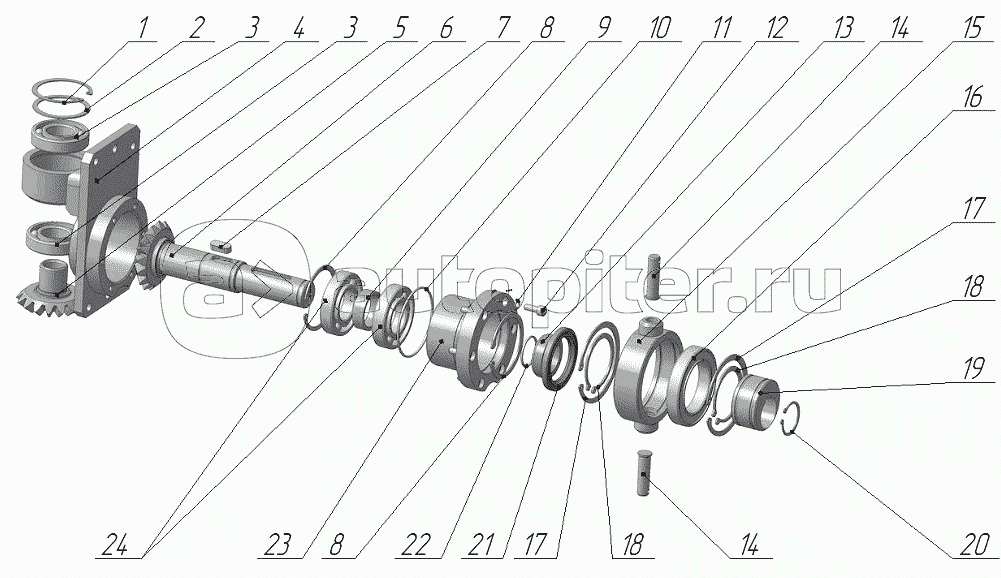 1 2 3 4 3 5 6 7 8 9 10 11 12 13 14 15

16

17

18

19

autopiter.ru

24 23 8 22 21 17 18 14 20