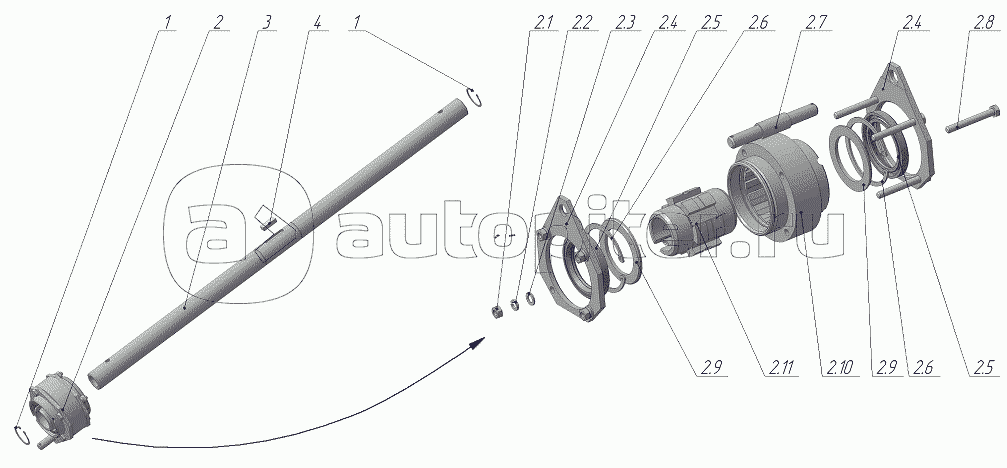 1 2 3 4 1

2.1 2.2 2.3 2.4 2.5 2.6 2.7 2.4 2.8

autopiter.ru

2.9 2.11 2.10 2.9 2.6 2.5