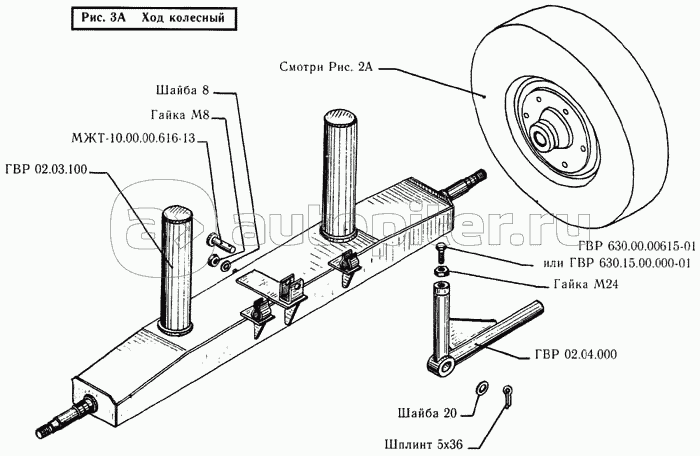 Рис. 3А Ход колесный

Смотри Рис. 2А

Шайба 8

Гайка М8

МЖТ-10.00.00.616-13

ГВР 02.03.100

autopiter.ru

ГВР 630.00.00615-01
или ГВР 630.15.00.000-01

Гайка М24

ГВР 02.04.000

Шайба 20

Шплинт 5х36