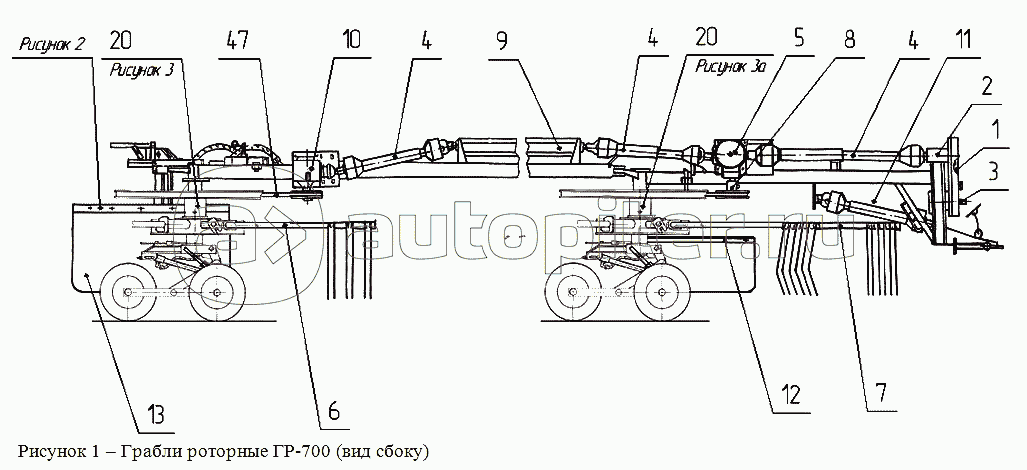 Рисунок 2
20
Рисунок 3
47
10
4
9
4
20
Рисунок 3а
5
8
4
11
2
1
3
autopiter.ru
13
6
12
7
Рисунок 1 – Грабли роторные ГР-700 (вид сбоку)