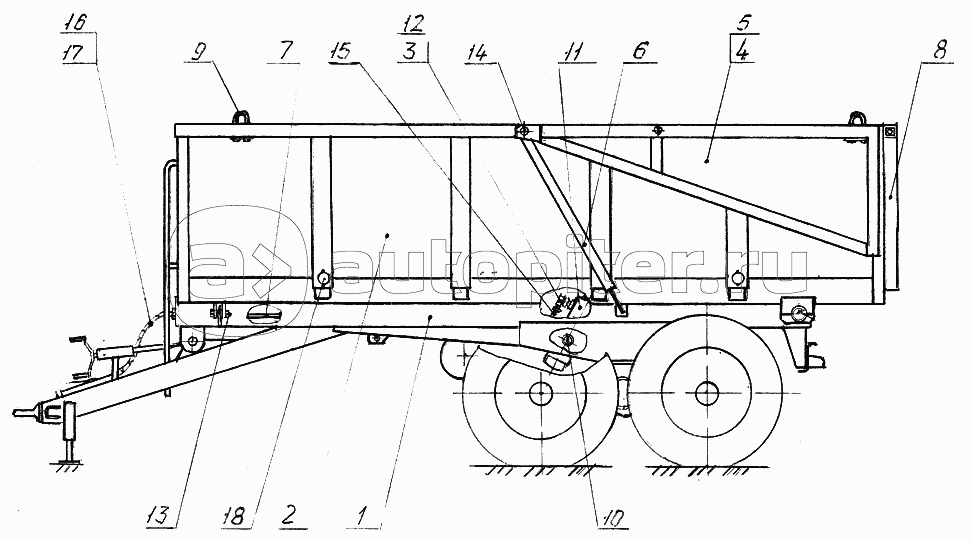 16
17
9
7
15
12
3
14
11
6
5
4
8
autopiter.ru
13
18
2
1
10