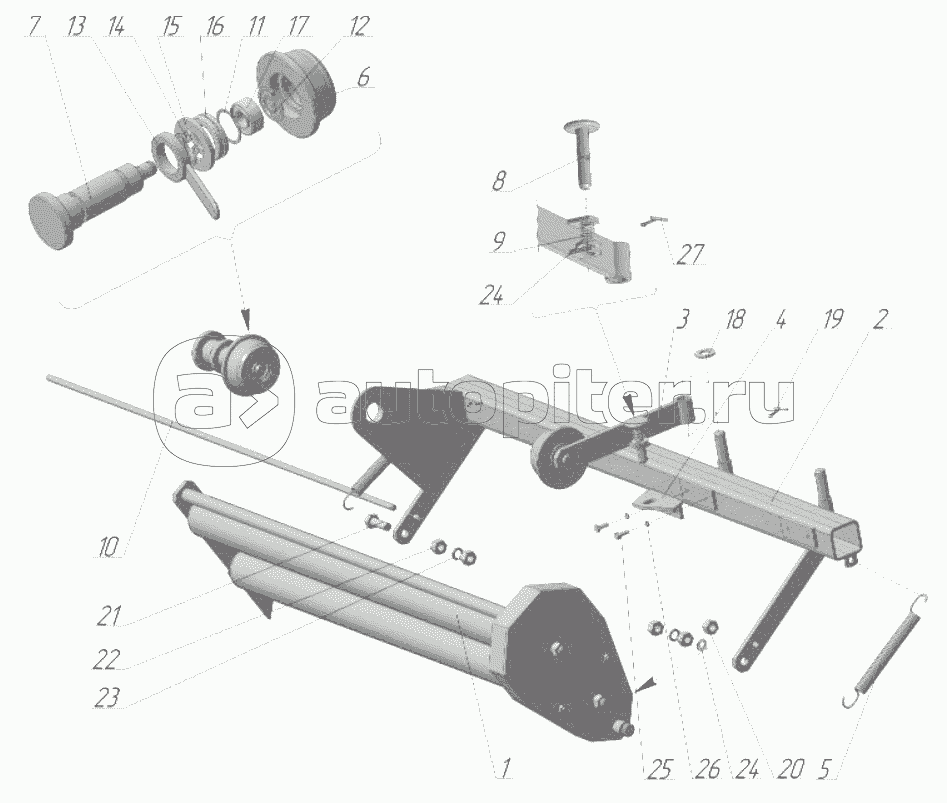 7 13 14 15 16 11 17 12 6

8

9 27

24

3 18 4 19 2

autopiter.ru

10

21

22

23

1 25 26 24 20 5