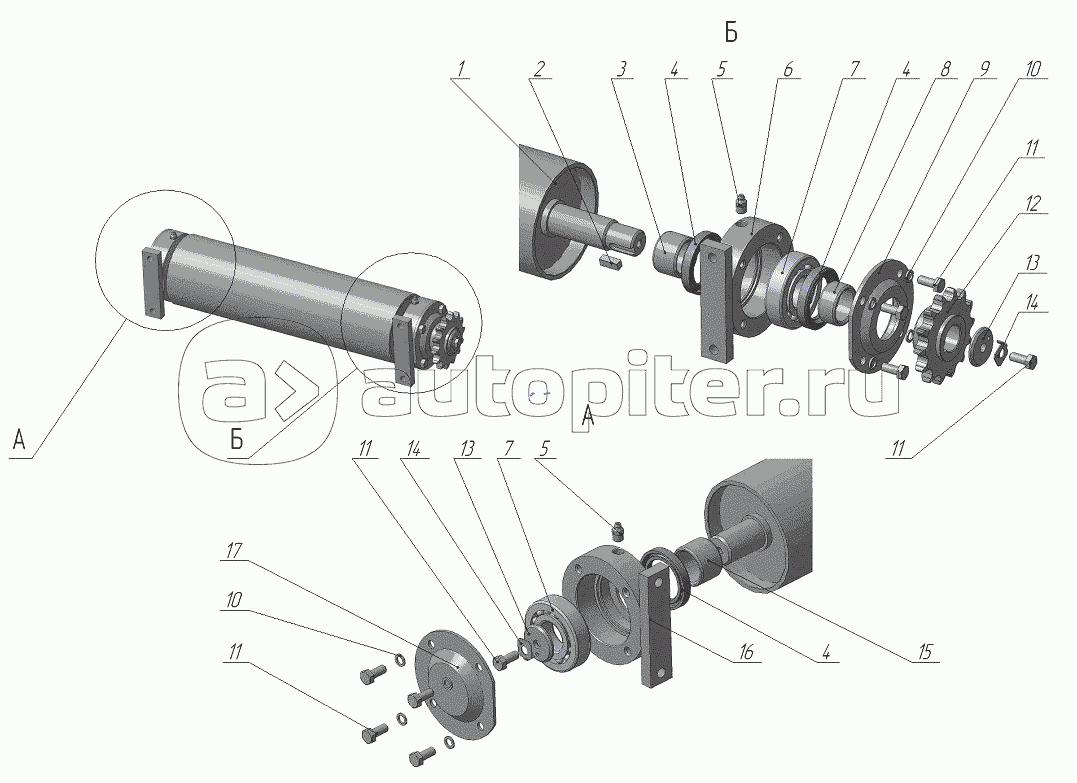 Б

1 2 3 4 5 6 7 4 8 9 10

11

12

13

14

11

А

Б

autopiter.ru

А

11 14 13 7 5

17

10

11

16

4

15