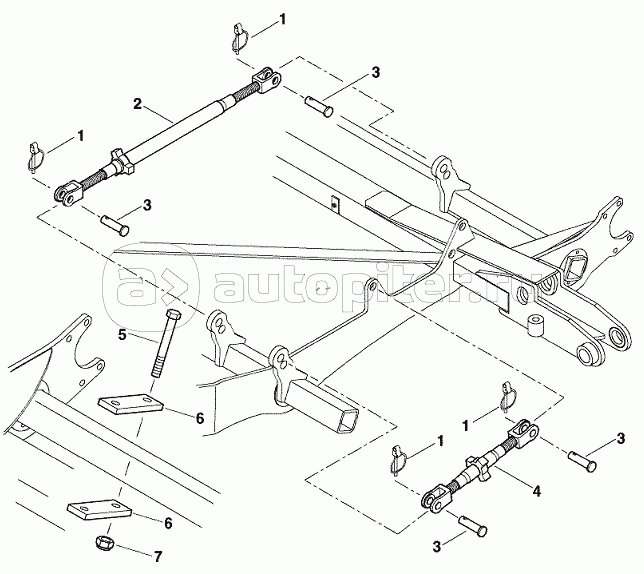 1
3
2
1
3
autopiter.ru
5
6
1
3
1
4
6
3
7