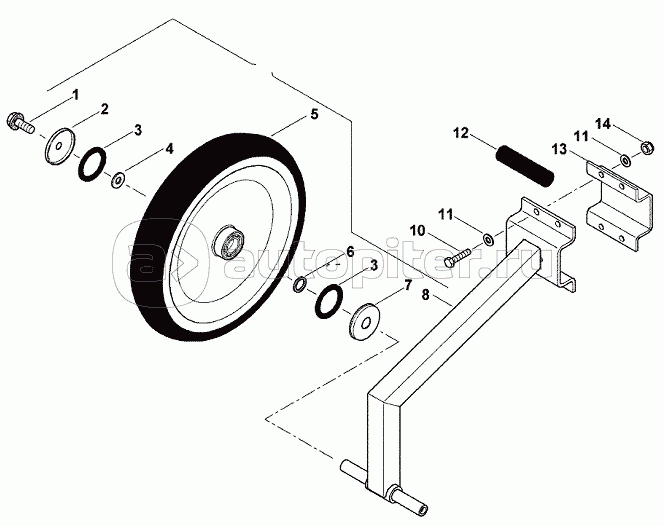 1
2
3
4
5
12
14
11
13
11
10
6
3
7
8
autopiter.ru