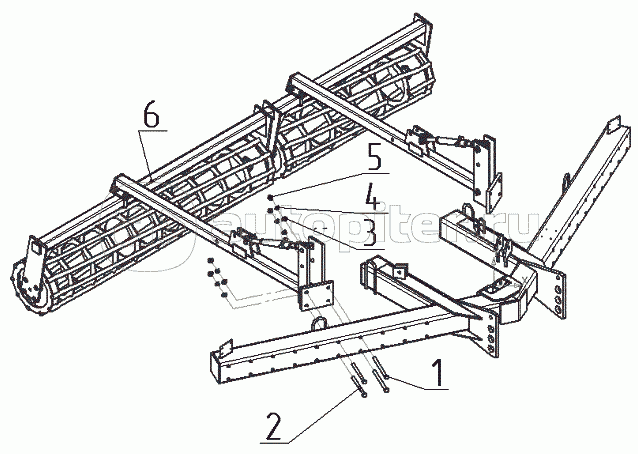 6
5
4
3
autopiter.ru
1
2