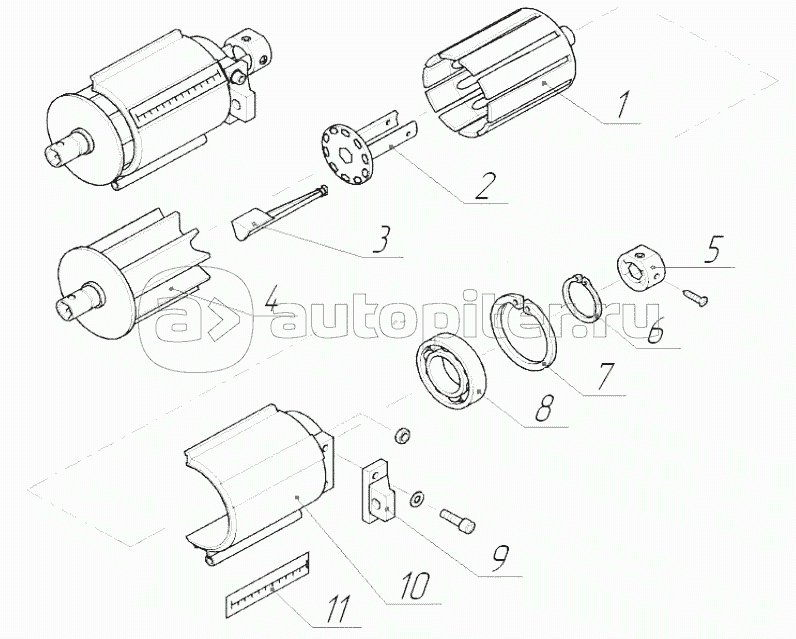 1
2
3
4
5
6
7
8
9
10
11
autopiter.ru