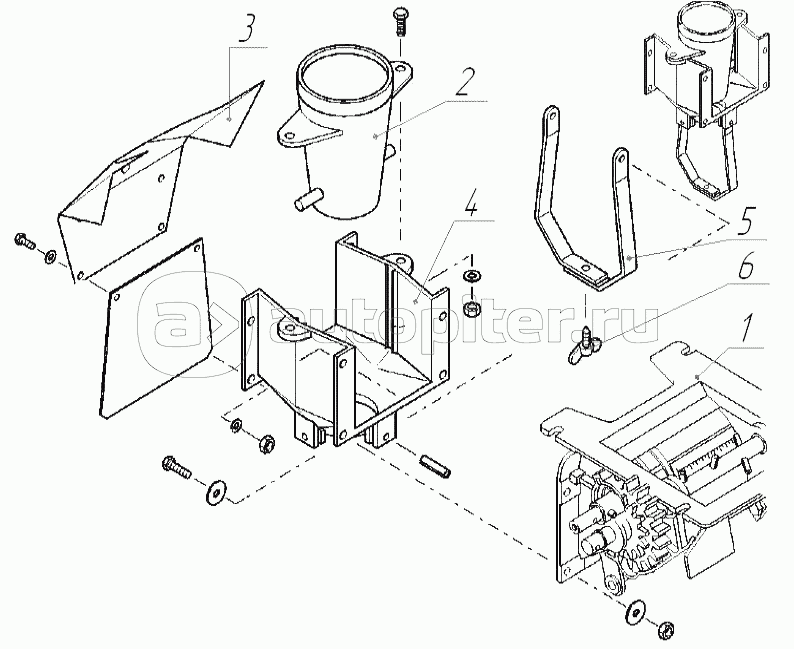 3
2
4
5
6
1
autopiter.ru