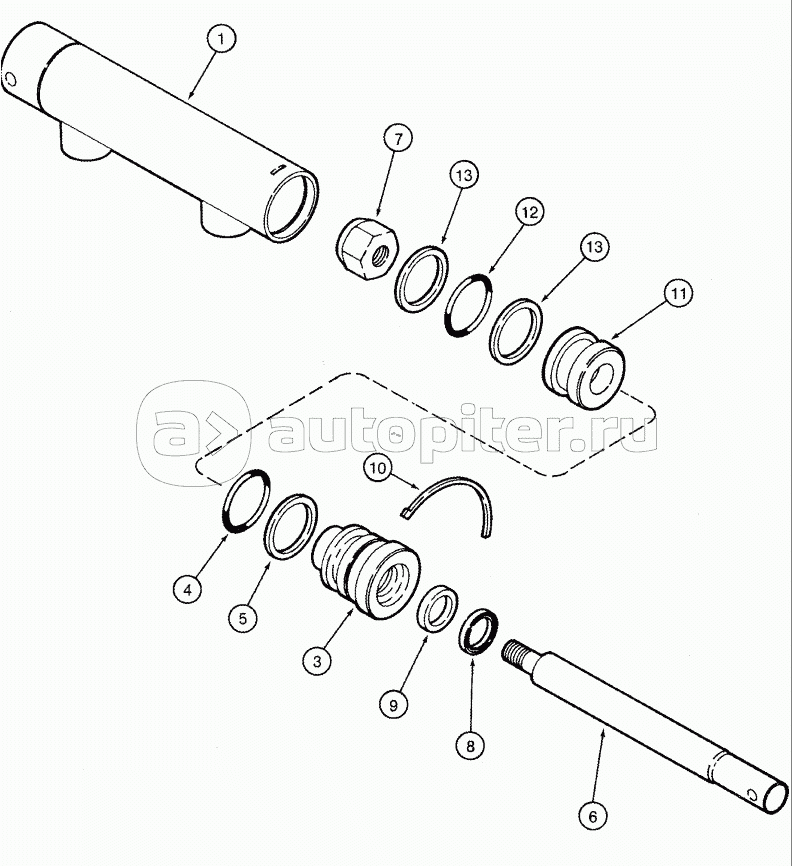 1
7
13
12
13
11
autopiter.ru
10
4
5
3
9
8
6