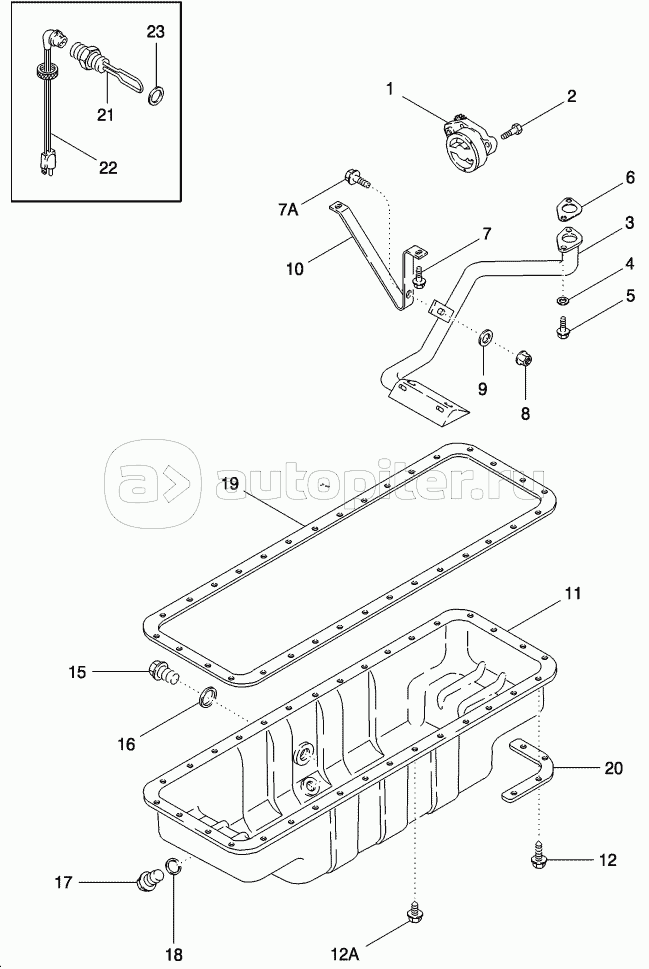 23
21
22
1
2
6
7A
3
7
10
4
5
9
8
autopiter.ru
19
11
15
16
20
12
17
18
12A