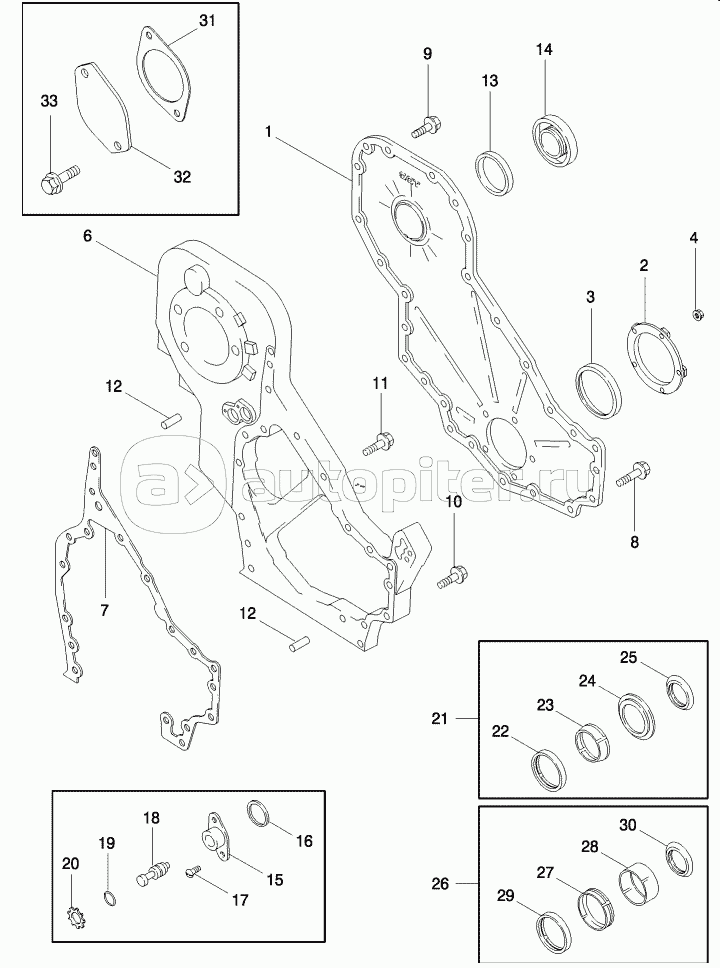 31
33
32
9
13
14
1
6
4
2
3
12
11
autopiter.ru
8
10
7
12
25
24
23
21
22
18
16
19
20
15
17
30
28
27
26
29