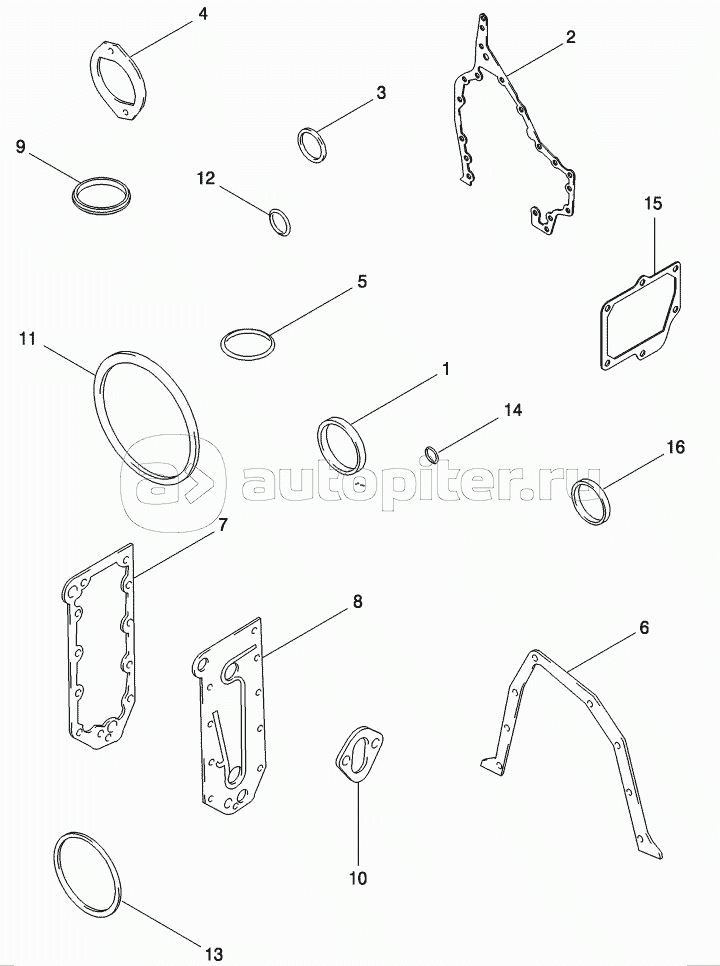 4
2
3
9
12
15
5
11
1
14
16
autopiter.ru
7
8
6
10
13