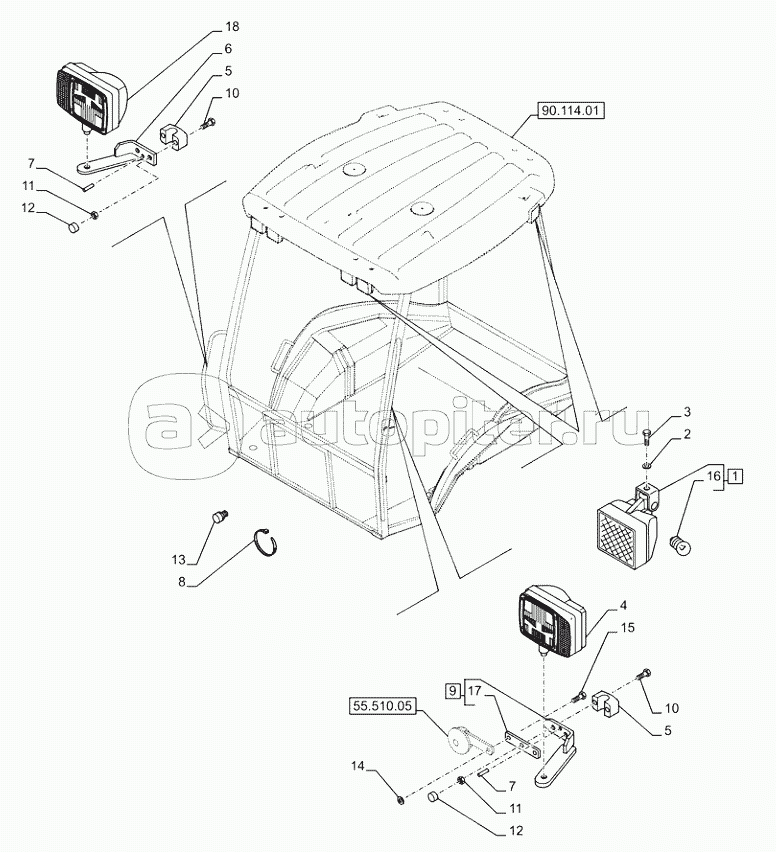 18
6
5
10
7
11
12
90.114.01
autopiter.ru
3
2
16
1
13
8
4
15
9
17
55.510.05
10
5
14
7
11
12