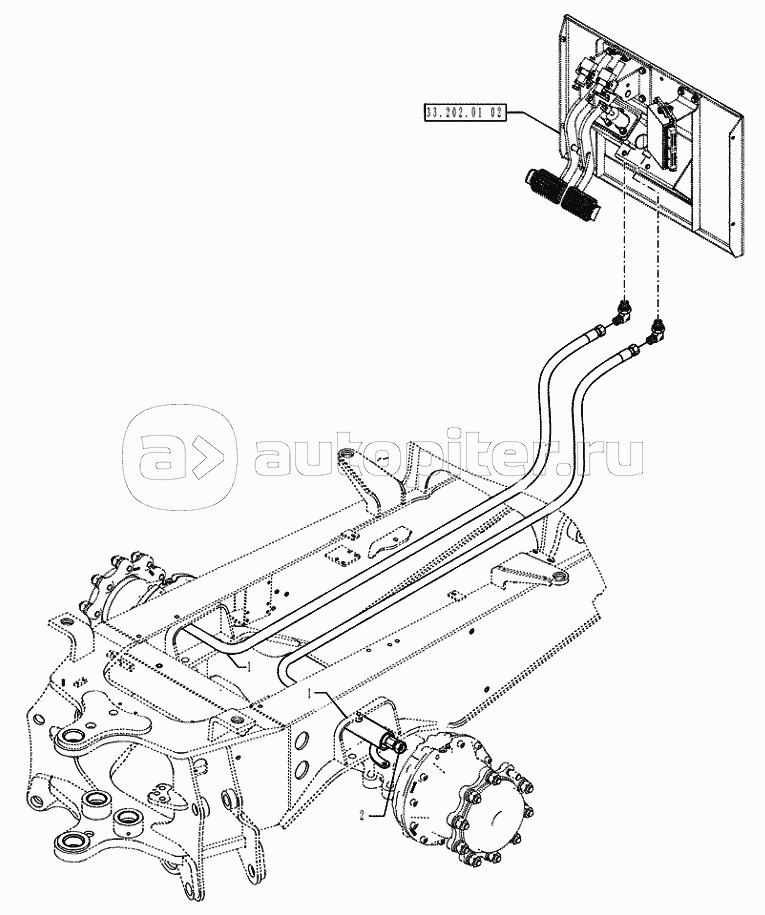 33.202.01 02

autopiter.ru

1

1

2