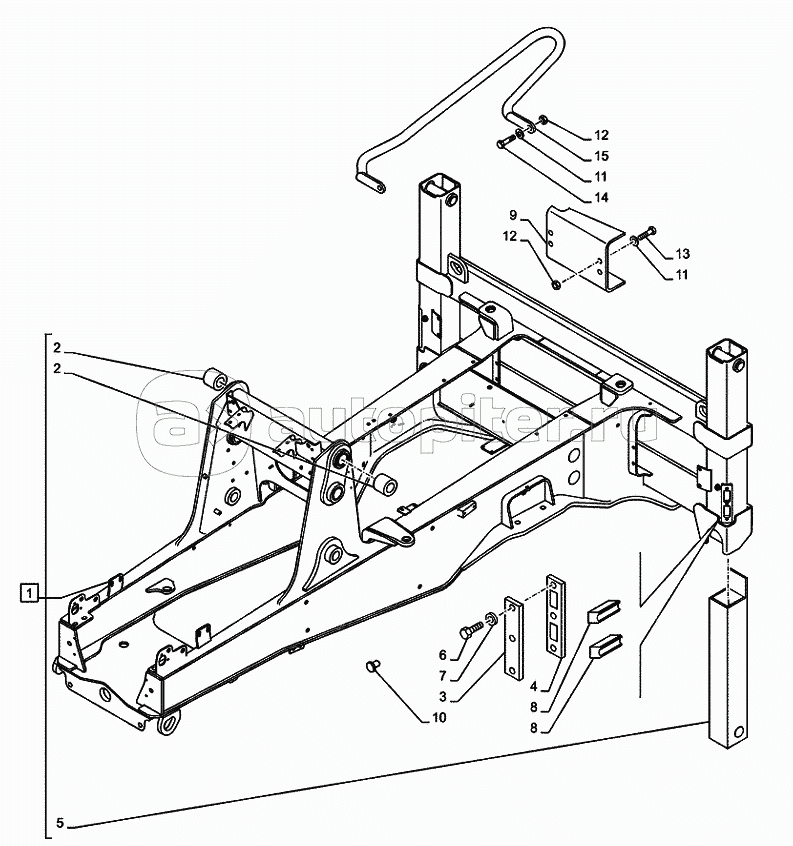 12
15
11
14
9
12
13
11
2
2
autopiter.ru
1
6
7
3
4
8
8
10
5