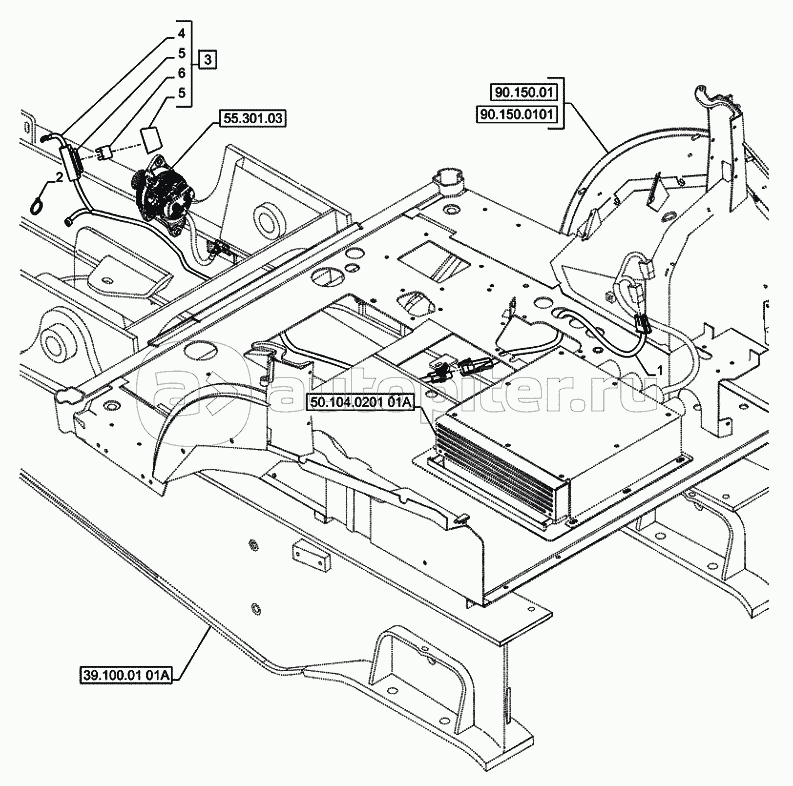 4
5
6
5
3
55.301.03
2
90.150.01
90.150.0101
1
50.104.0201 01A
autopiter.ru
39.100.01 01A