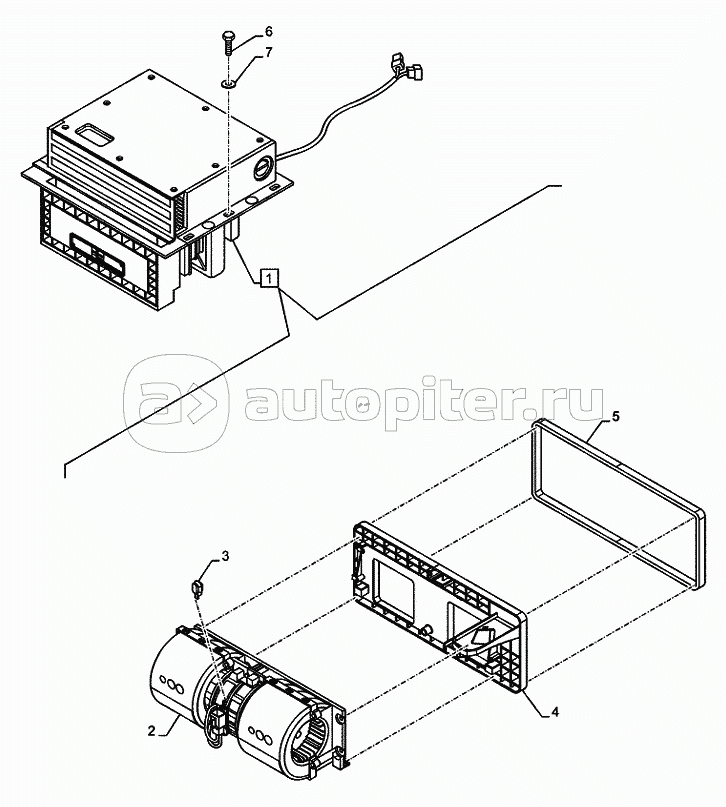 6
7
1
autopiter.ru
5
3
4
2