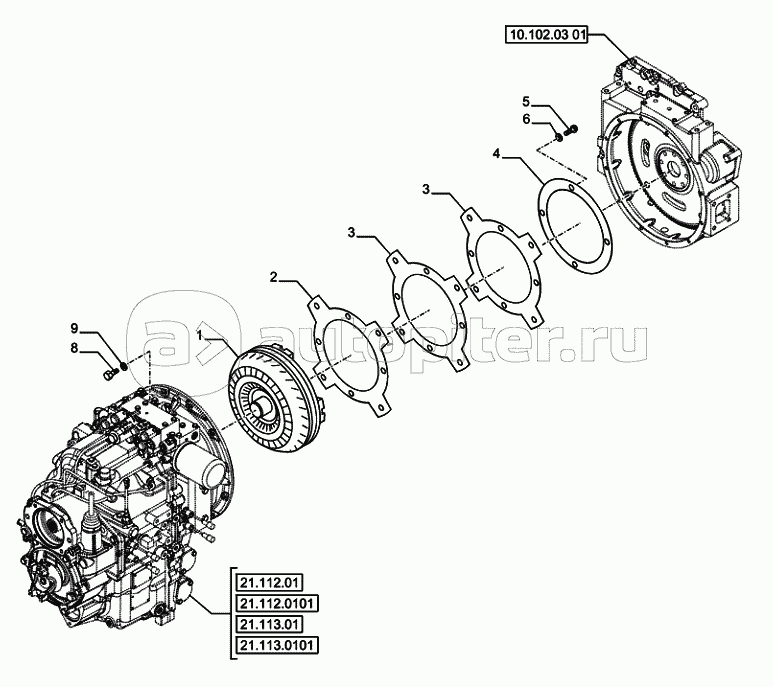 10.102.03 01

5
6
4
3
3
2
9
8
1

autopiter.ru

21.112.01
21.112.0101
21.113.01
21.113.0101