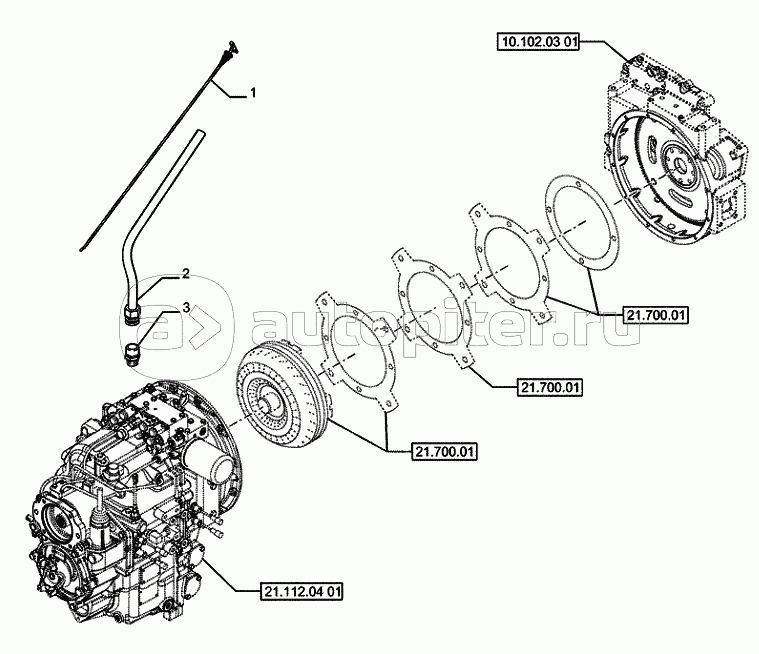 10.102.03 01

1

2

3

autopiter.ru

21.700.01

21.700.01

21.700.01

21.112.04 01