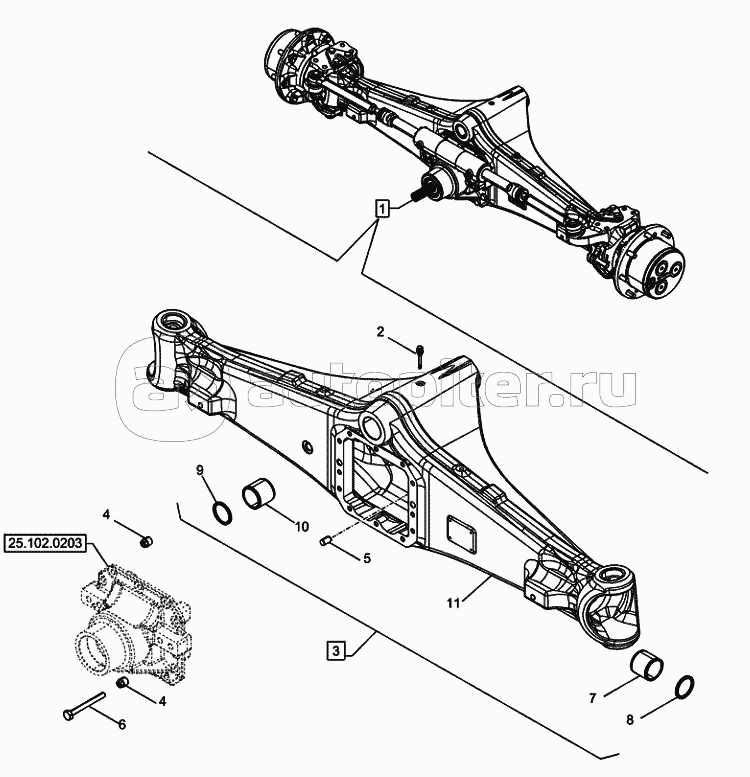 1

2

autopiter.ru

9

10

4

25.102.0203

5

11

3

4

6

7

8