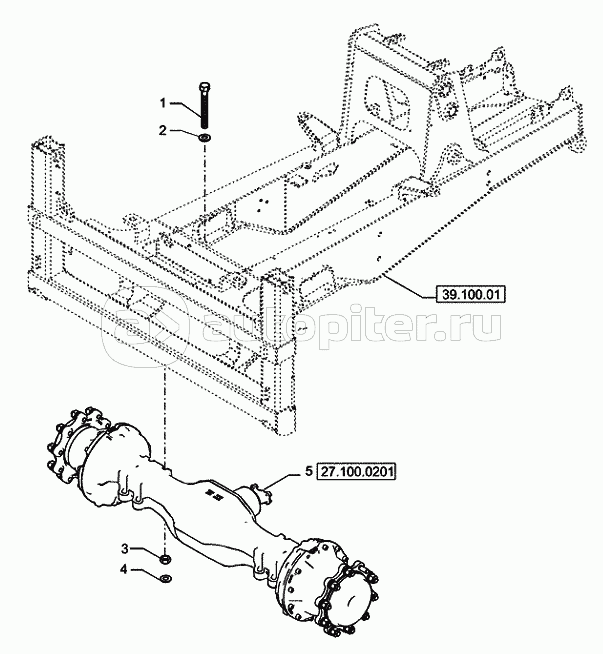 1
2
39.100.01
autopiter.ru
5 27.100.0201
3
4