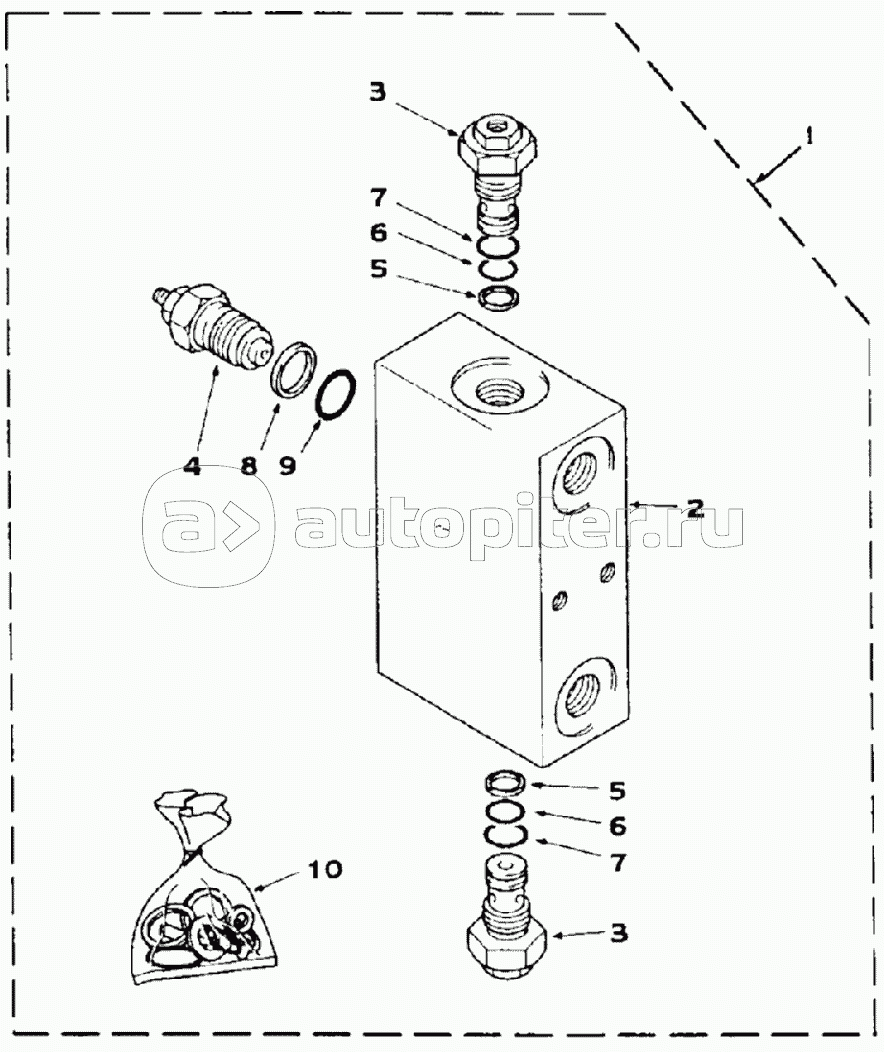 3
1
7
6
5
4 8 9
2
autopiter.ru
5
6
7
10
3