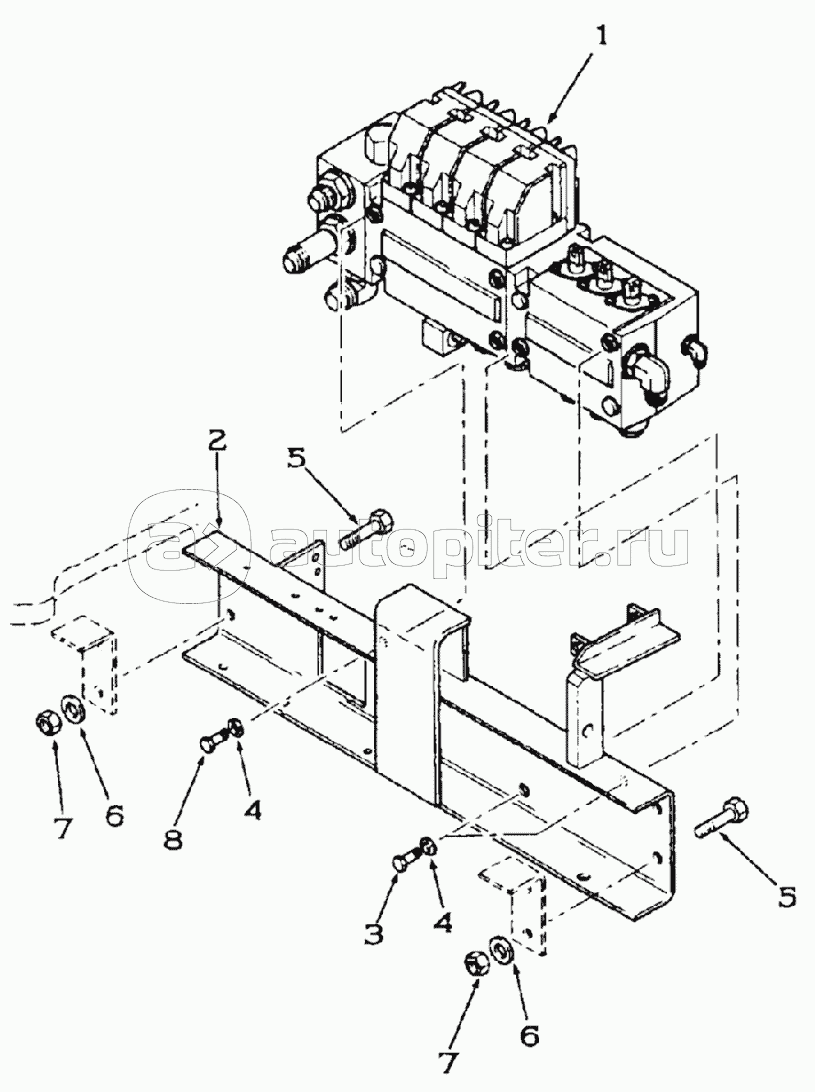 1
2
5
autopiter.ru
7
6
8
4
3
4
5
7
6