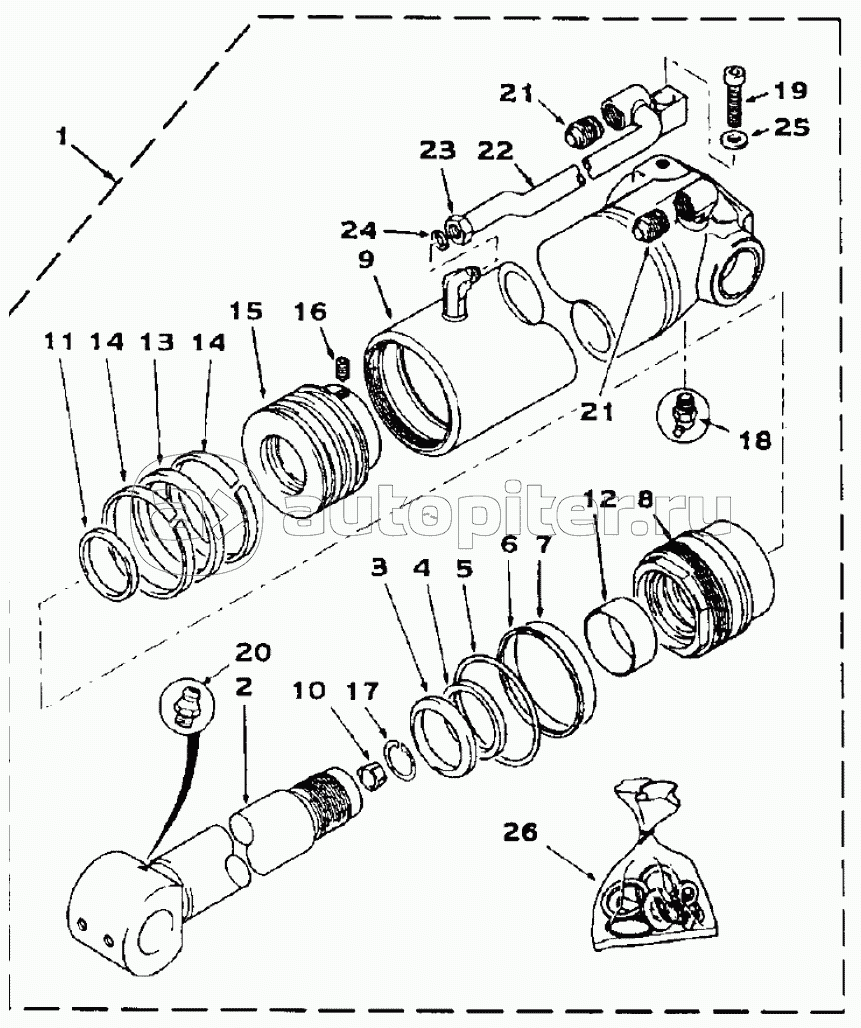 1
21
19
25
23
22
24
9
15
16
11
14
13
14
21
18
autopiter.ru
12
8
3
4
5
6
7
20
2
10
17
26