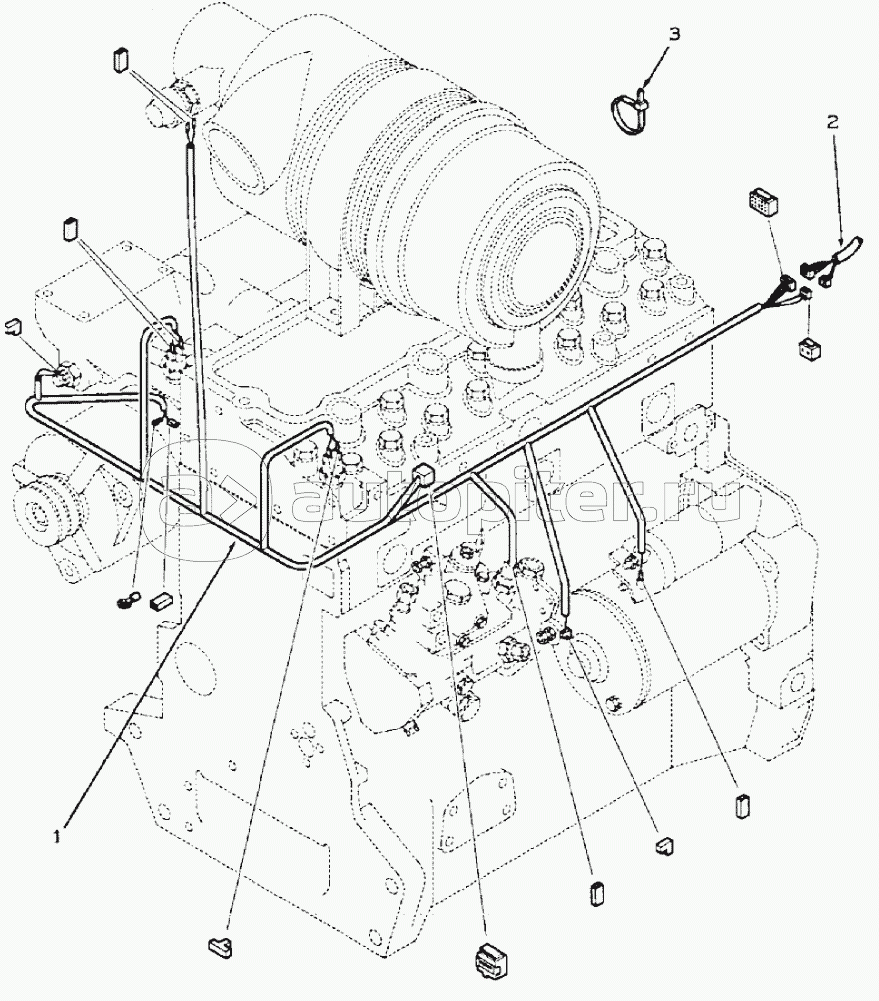 3
2
autopiter.ru
1