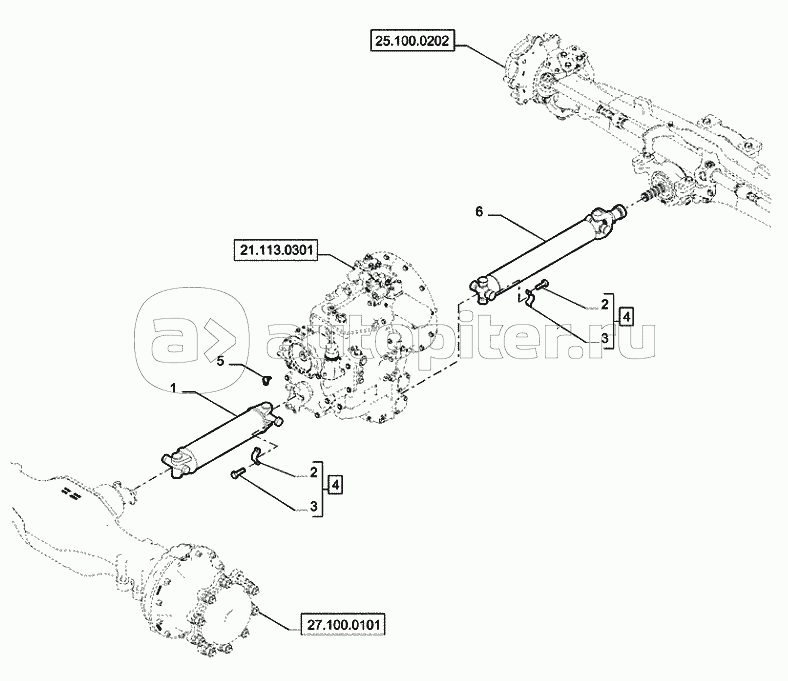 25.100.0202

6

21.113.0301

2
4
3

autopiter.ru

5

1

2
4
3

27.100.0101